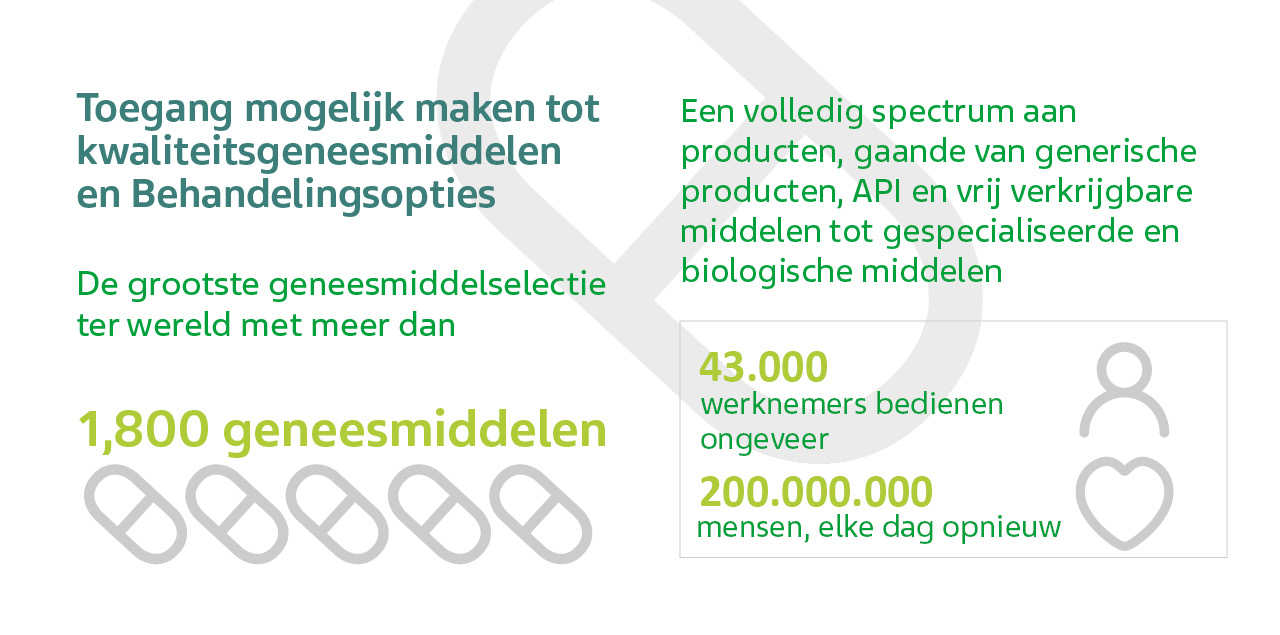 Toegang mogelijk maken tot kwaliteitsgeneesmiddelen en Behandelingsopties

De grootste geneesmiddelselectie ter wereld met meer dan

1,800 geneesmiddelen

Een volledig spectrum aan producten, gaande van generische producten, API en vrij verkrijgbare middelen tot gespecialiseerde en biologische middelen

43.000
werknemers bedienen ongeveer

200.000.000
mensen, elke dag opnieuw