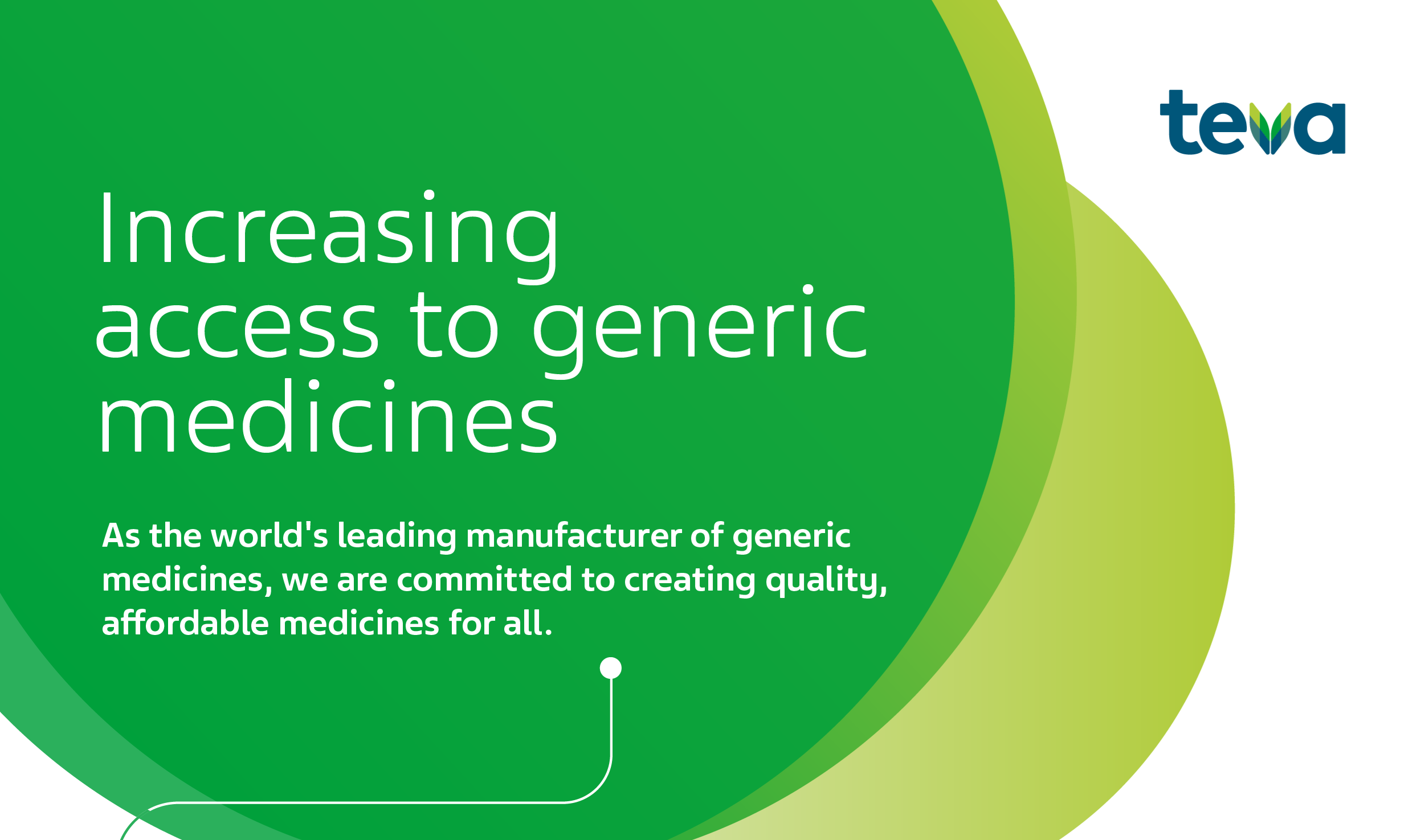 teva

Increasing access to generic medicines

As the world's leading manufacturer of generic medicines, we are committed to creating quality, affordable medicines for all.